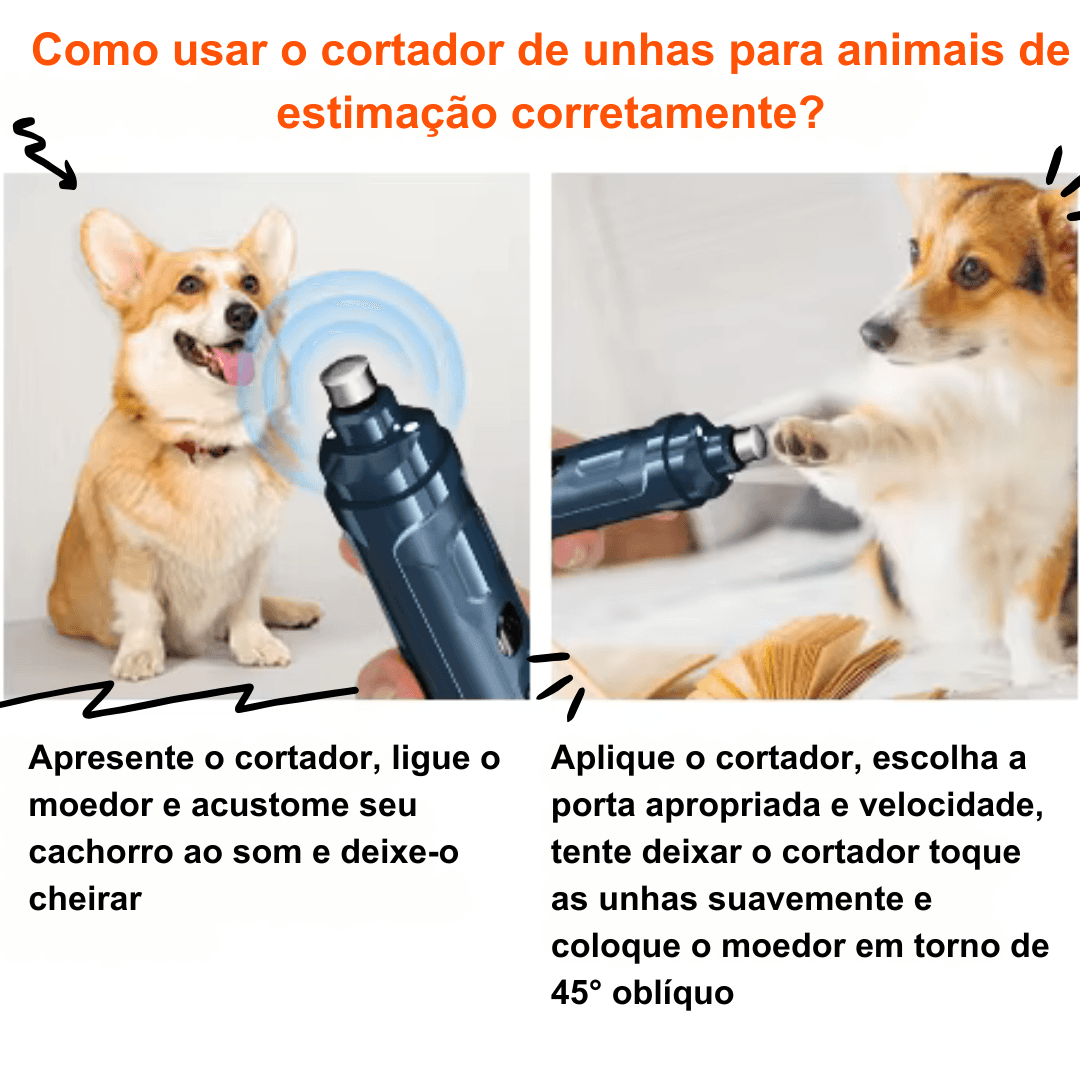 Como usar o cortador de unhas para animais de estimação corretamente?

Apresente o cortador, ligue o moedor e acustome seu cachorro ao som e deixe-o cheirar

Aplique o cortador, escolha a porta apropriada e velocidade, tente deixar o cortador toque as unhas suavemente e coloque o moedor em torno de 45° oblíquo