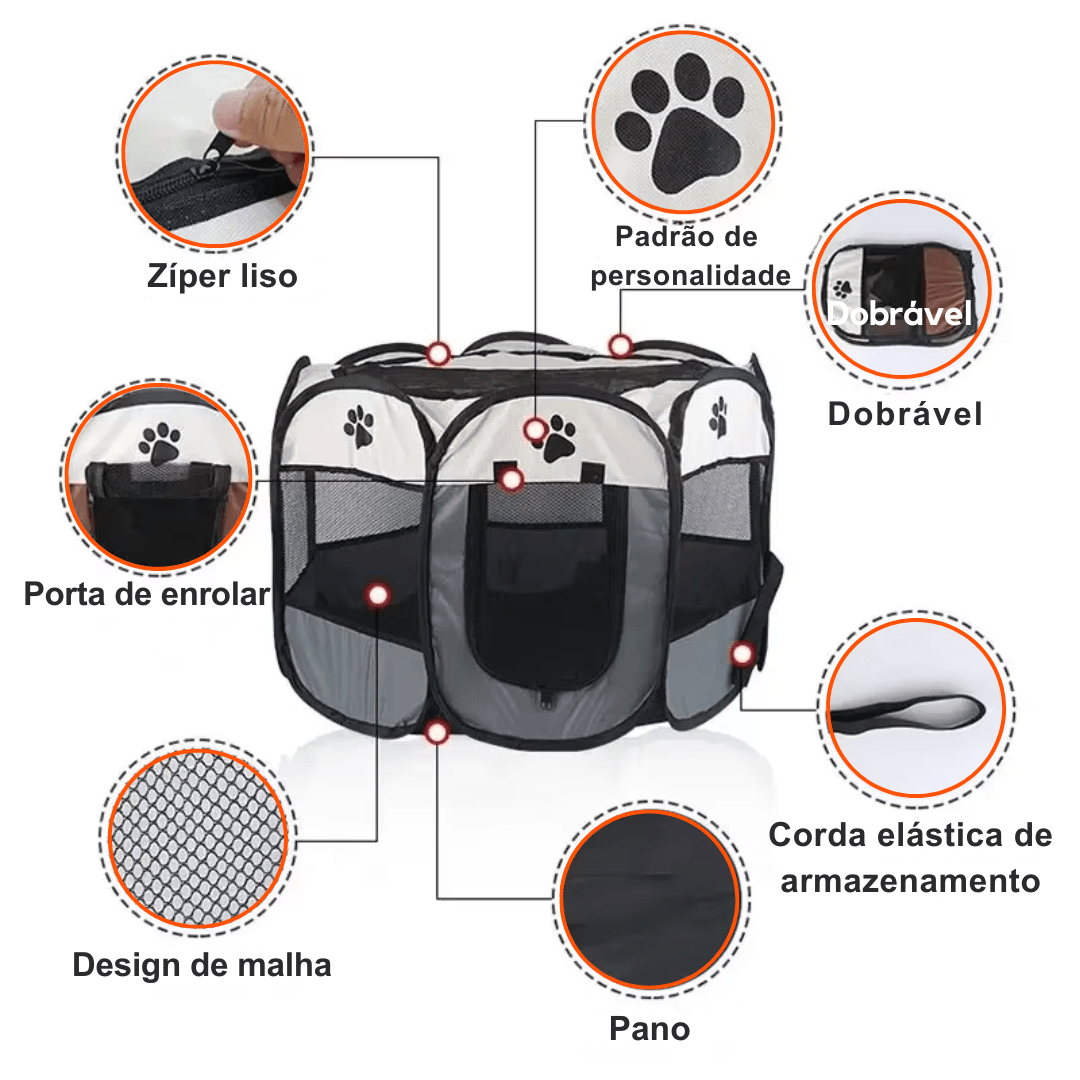 Zíper liso

Padrão de personalidade

Dobrável

Dobrável

Porta de enrolar

Corda elástica de armazenamento

Design de malha

Pano