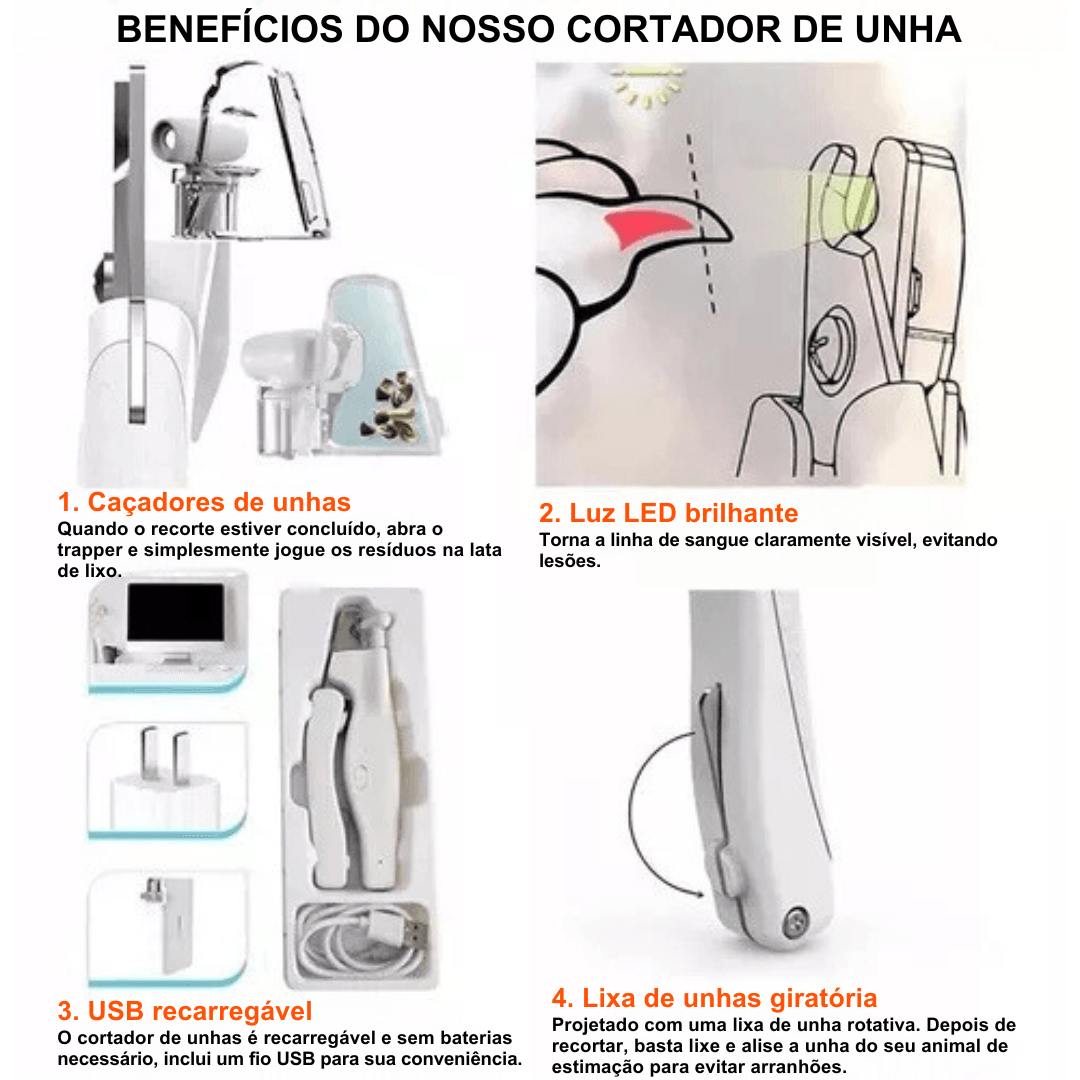 BENEFÍCIOS DO NOSSO CORTADOR DE UNHA

1. Caçadores de unhas
Quando o recorte estiver concluído, abra o trapper e simplesmente jogue os resíduos na lata de lixo.

2. Luz LED brilhante
Torna a linha de sangue claramente visível, evitando lesões.

3. USB recarregável
O cortador de unhas é recarregável e sem baterias necessário, inclui um fio USB para sua conveniência.

4. Lixa de unhas giratória
Projetado com uma lixa de unha rotativa. Depois de recortar, basta lixe e alise a unha do seu animal de estimação para evitar arranhões.