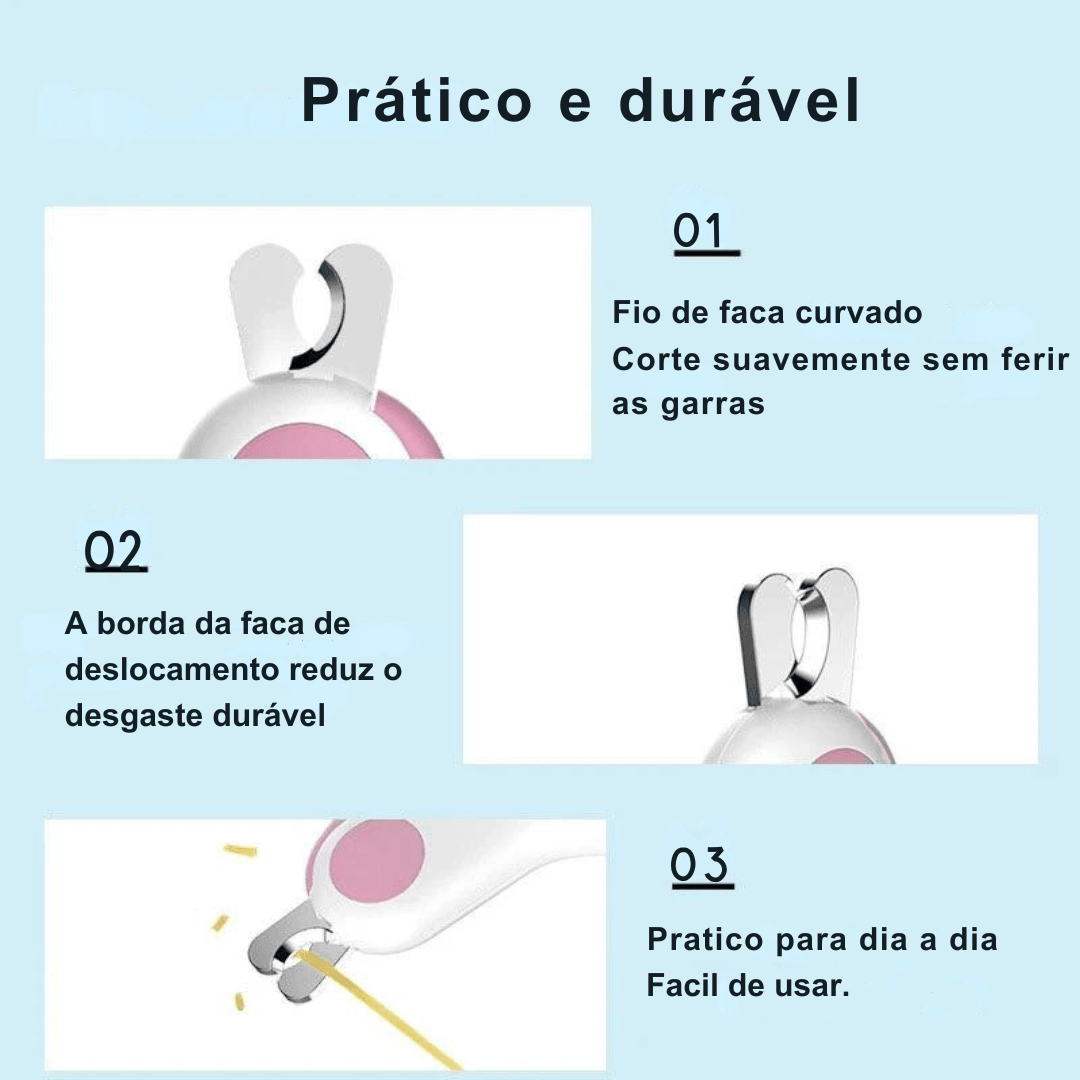 Prático e durável

01

Fio de faca curvado
Corte suavemente sem ferir as garras

02

A borda da faca de deslocamento reduz o desgaste durável

03

Pratico para dia a dia
Facil de usar.