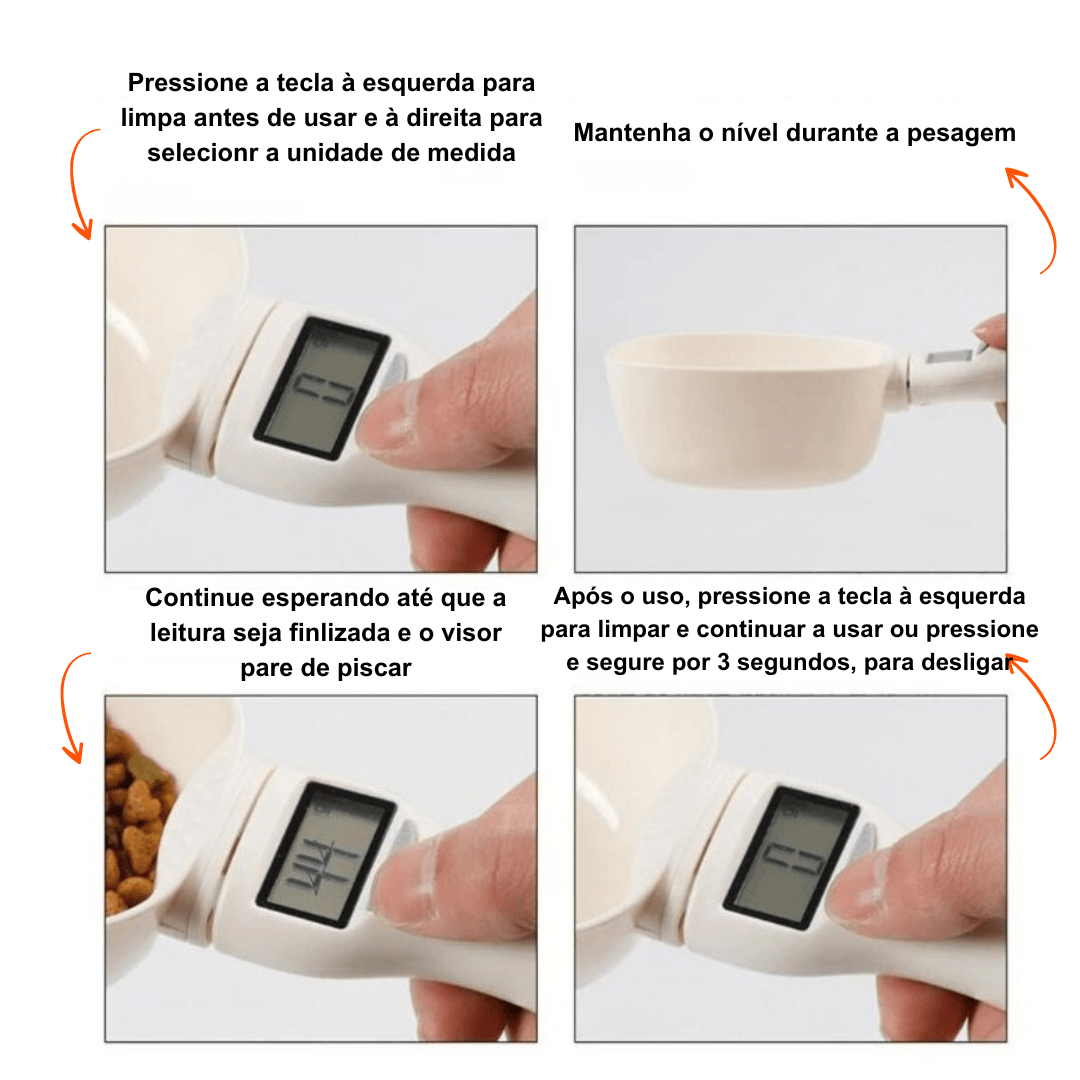 Pressione a tecla à esquerda para limpa antes de usar e à direita para selecionr a unidade de medida

Mantenha o nível durante a pesagem

Continue esperando até que a leitura seja finlizada e o visor pare de piscar

Após o uso, pressione a tecla à esquerda para limpar e continuar a usar ou pressione e segure por 3 segundos, para desligar