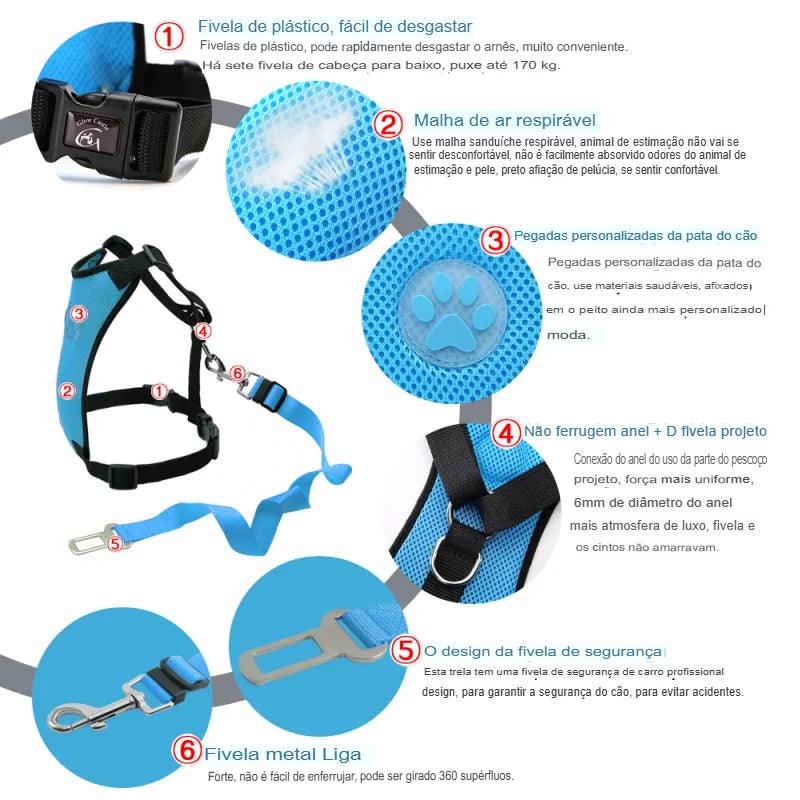 1 Fivela de plástico, fácil de desgastar
Fivelas de plástico, pode rapidamente desgastar o arnês, muito conveniente. Há sete fivela de cabeça para baixo, puxe até 170 kg.

Glow Castle

2 Malha de ar respirável
Use malha sanduíche respirável, animal de estimação não vai se sentir desconfortável, não é facilmente absorvido odores do animal de estimação e pele, preto afiação de pelúcia, se sentir confortável.

3 Pegadas personalizadas da pata do cão
Pegadas personalizadas da pata do cão, use materiais saudáveis, afixados em o peito ainda mais personalizado moda.

3
4
6
2
1
5

4 Não ferrugem anel + D fivela projeto
Conexão do anel do uso da parte do pescoço projeto, força mais uniforme, 6mm de diâmetro do anel mais atmosfera de luxo, fivela e os cintos não amarravam.

5 O design da fivela de segurança
Esta trela tem uma fivela de segurança de carro profissional design, para garantir a segurança do cão, para evitar acidentes.

6 Fivela metal Liga
Forte, não é fácil de enferrujar, pode ser girado 360 supérfluos.