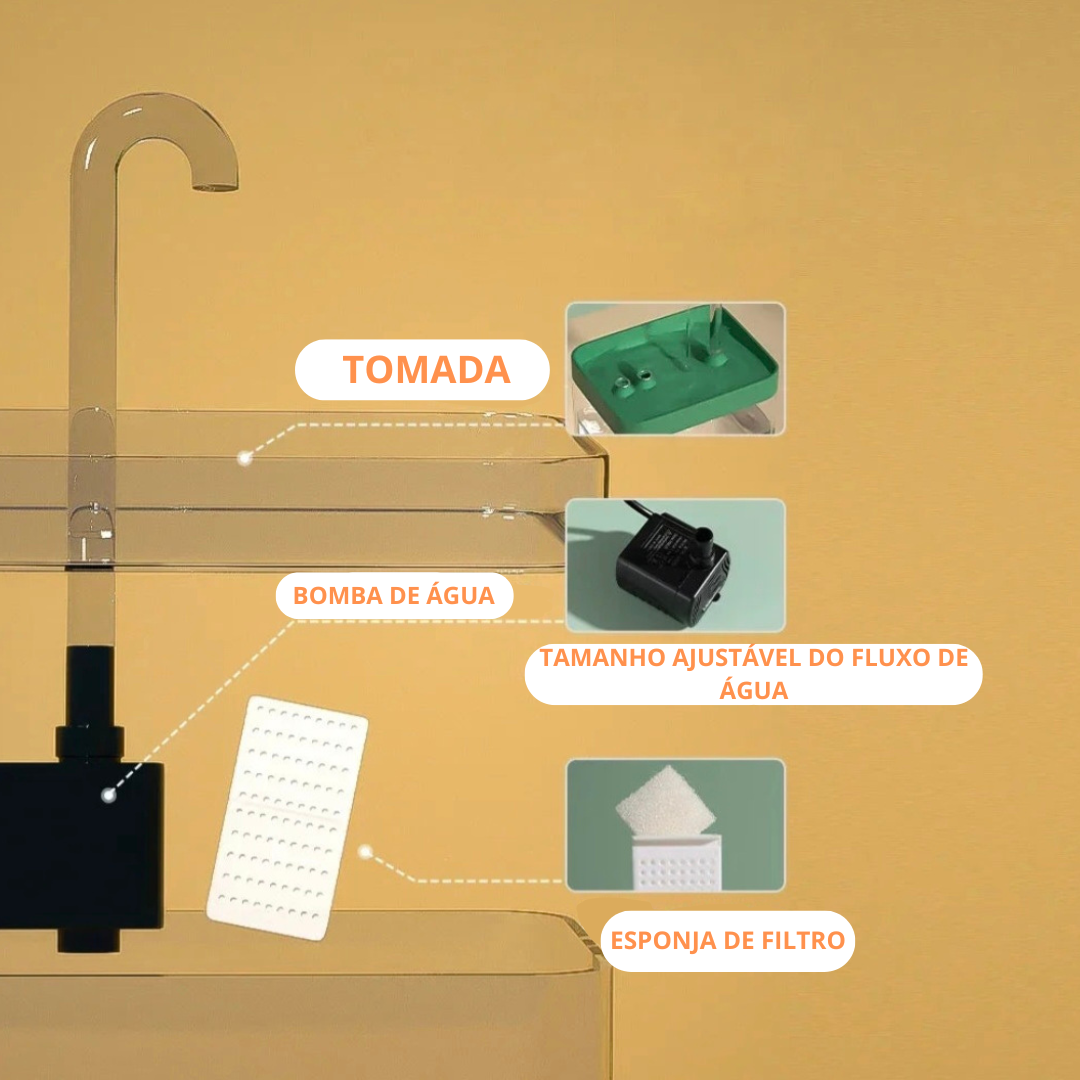 TOMADA

BOMBA DE ÁGUA

TAMANHO AJUSTÁVEL DO FLUXO DE ÁGUA

ESPONJA DE FILTRO