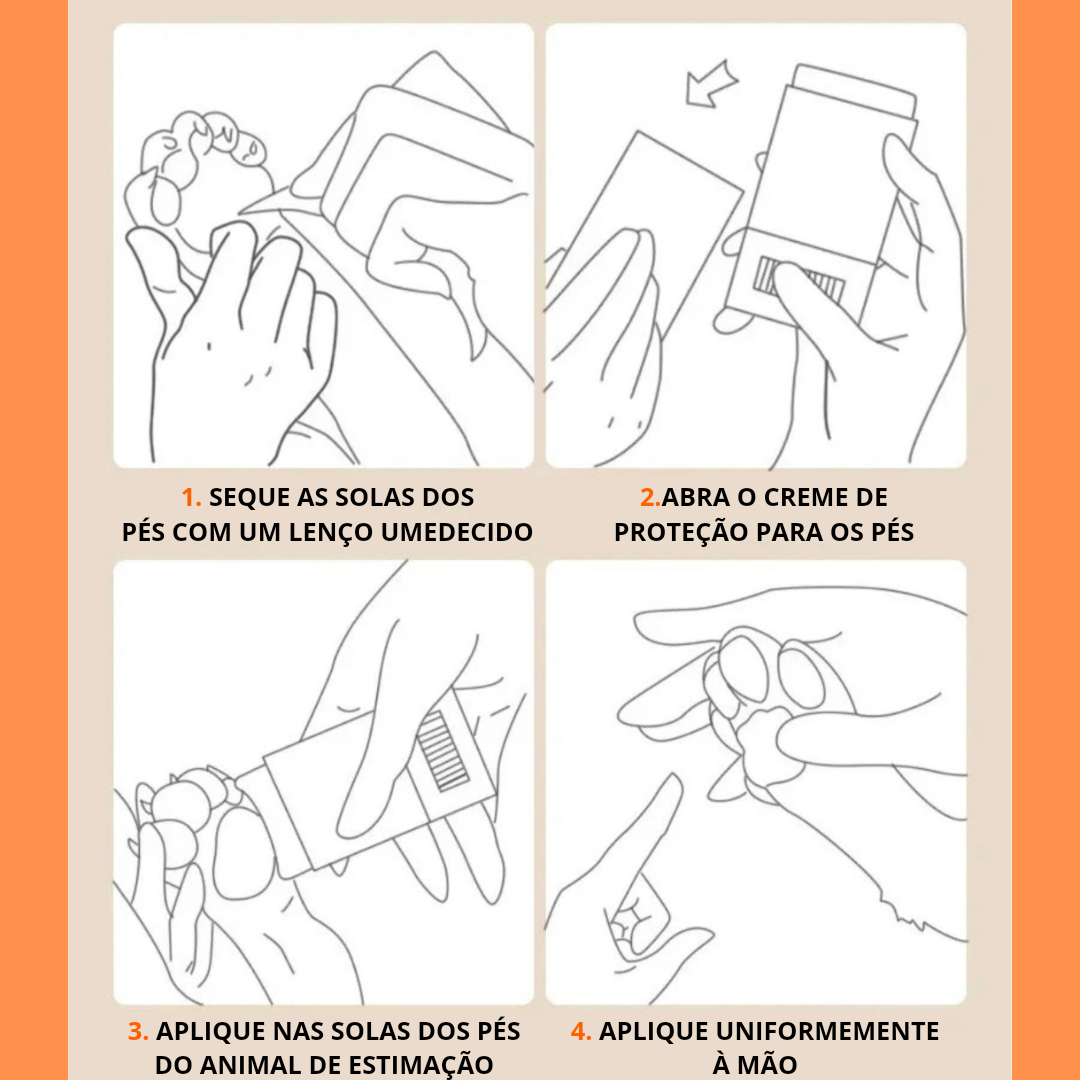 1. SEQUE AS SOLAS DOS PÉS COM UM LENÇO UMEDECIDO

2.ABRA O CREME DE PROTEÇÃO PARA OS PÉS

3. APLIQUE NAS SOLAS DOS PÉS DO ANIMAL DE ESTIMAÇÃO

4. APLIQUE UNIFORMEMENTE À MÃO