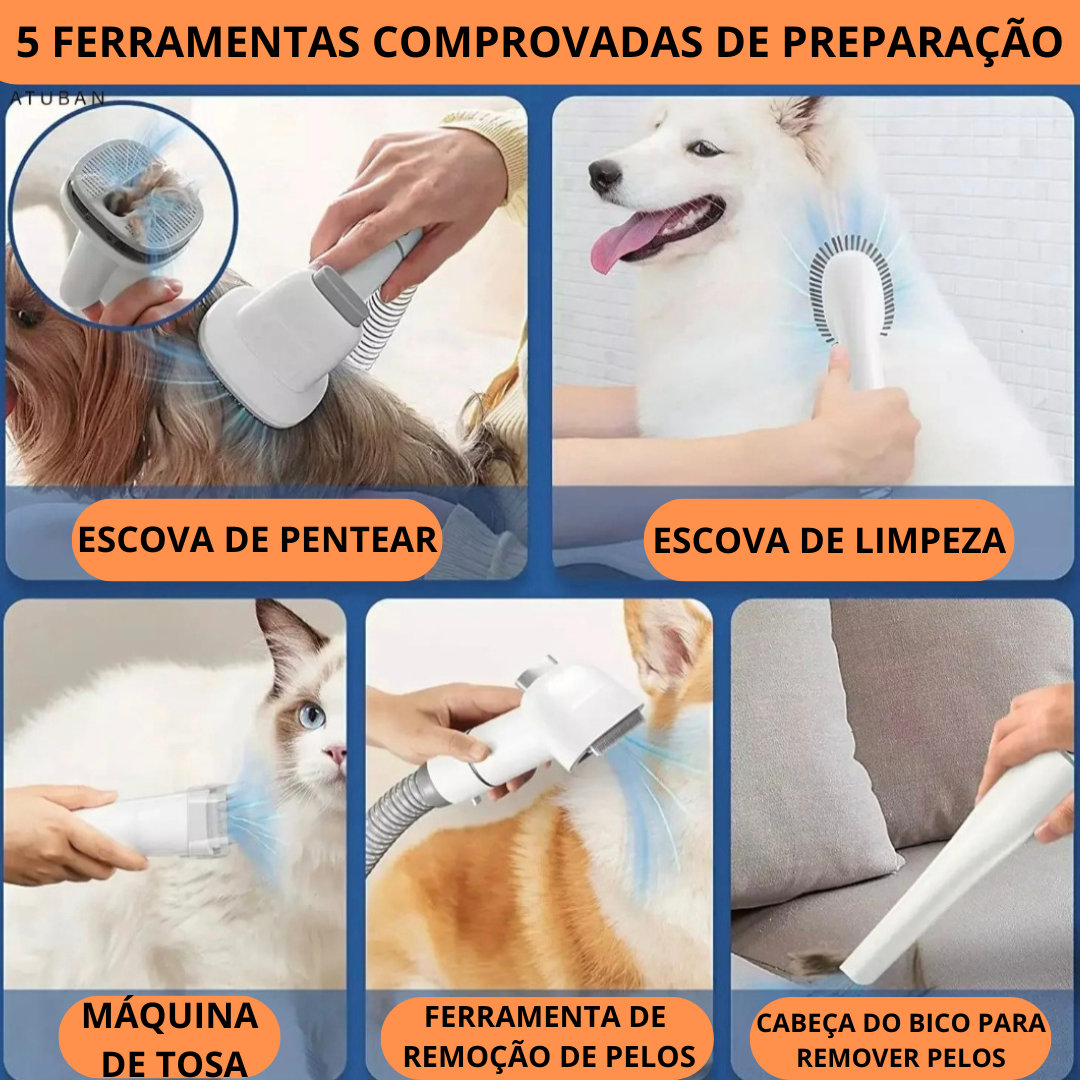 5 FERRAMENTAS COMPROVADAS DE PREPARAÇÃO

ATUBAN

ESCOVA DE PENTEAR

ESCOVA DE LIMPEZA

MÁQUINA DE TOSA

FERRAMENTA DE REMOÇÃO DE PELOS

CABEÇA DO BICO PARA REMOVER PELOS