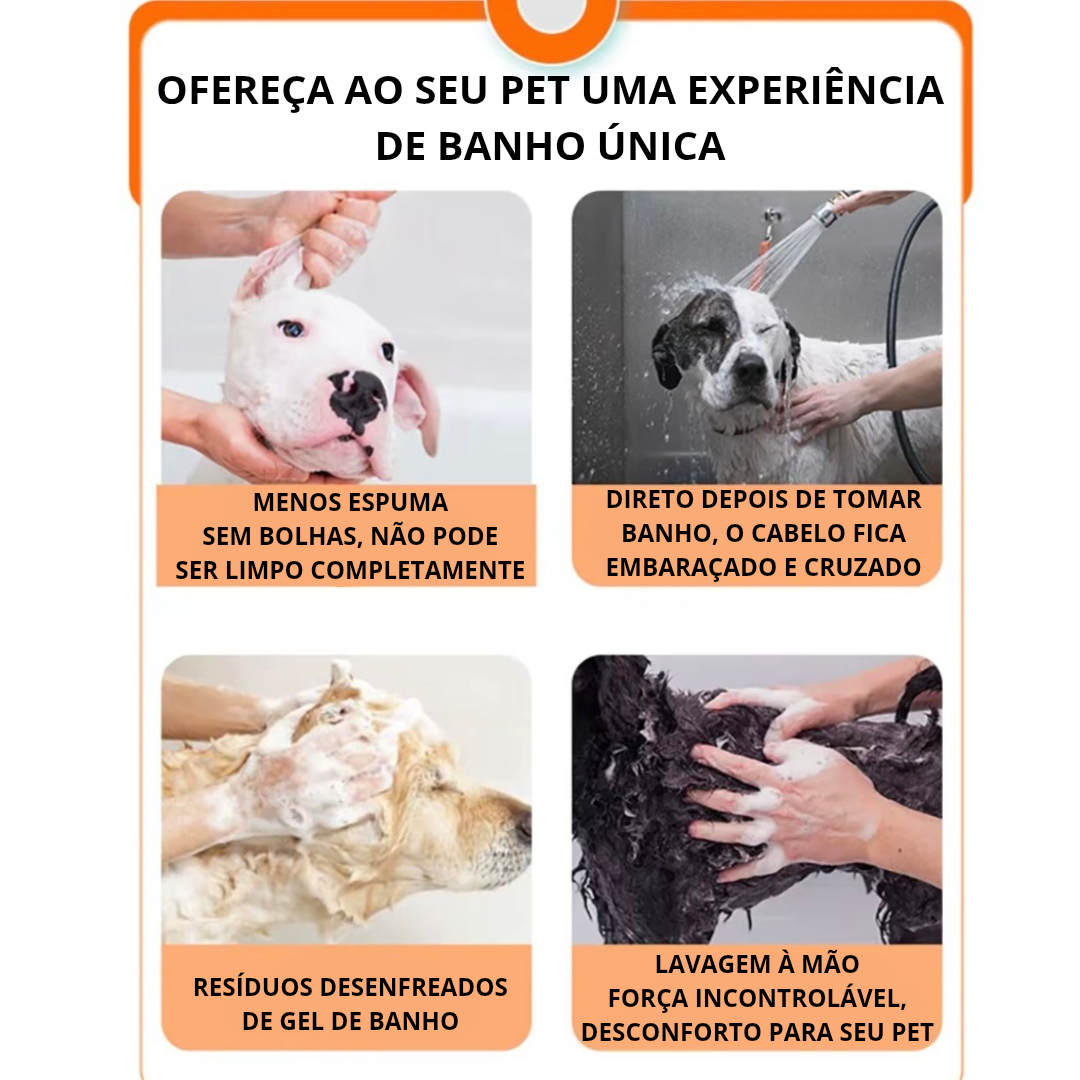 OFEREÇA AO SEU PET UMA EXPERIÊNCIA DE BANHO ÚNICA

MENOS ESPUMA
SEM BOLHAS, NÃO PODE SER LIMPO COMPLETAMENTE

DIRETO DEPOIS DE TOMAR BANHO, O CABELO FICA EMBARAÇADO E CRUZADO

RESÍDUOS DESENFREADOS DE GEL DE BANHO

LAVAGEM À MÃO
FORÇA INCONTROLÁVEL, DESCONFORTO PARA SEU PET